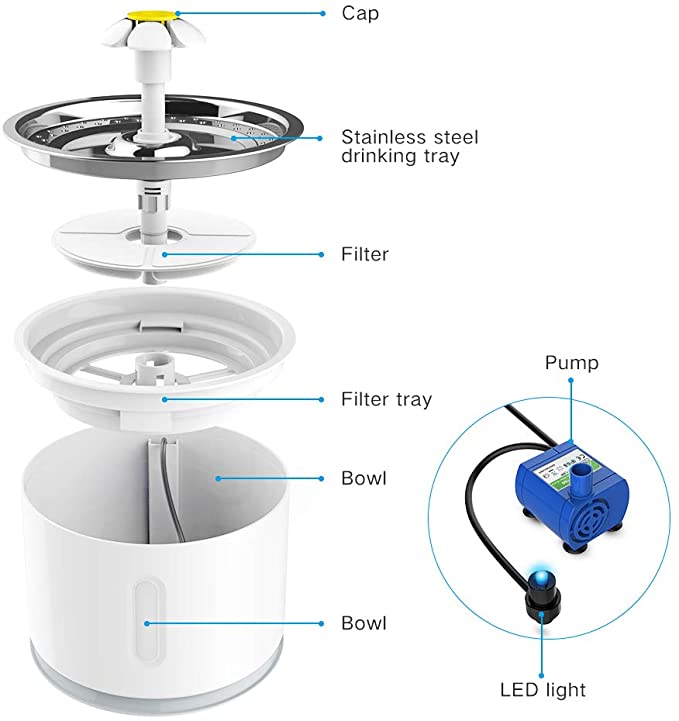 Cap

Stainless steel drinking tray

Filter

Filter tray

Bowl

Bowl

Pump

LED light